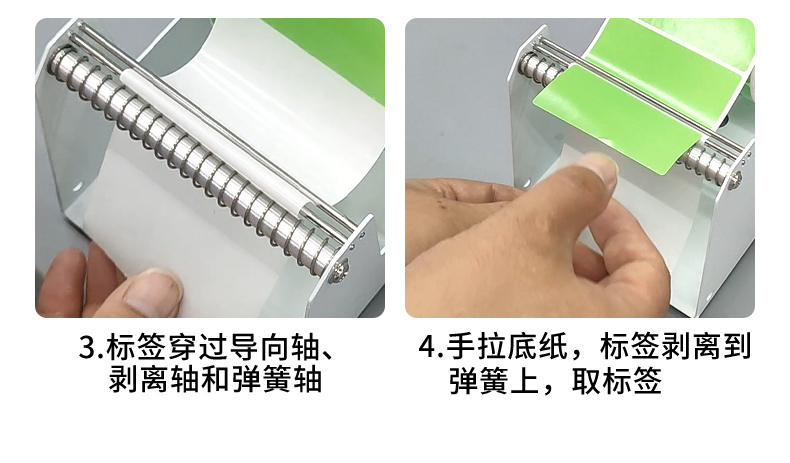 3.标签穿过导向轴、剥离轴和弹簧轴

4.手拉底纸，标签剥离到弹簧上，取标签